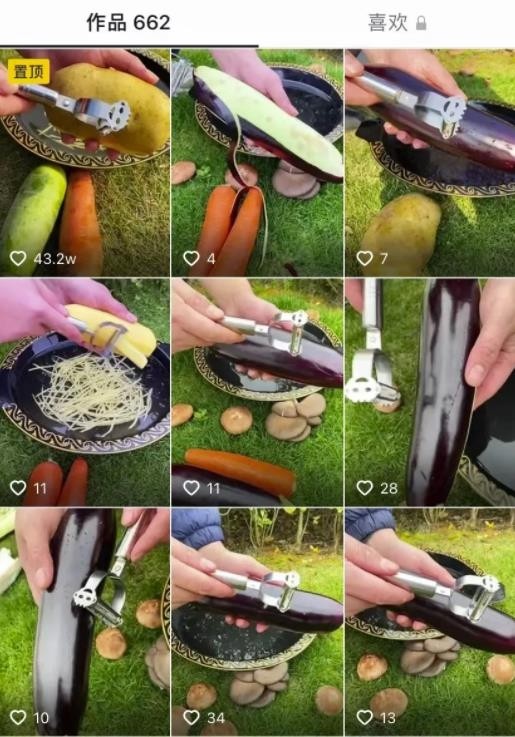 作品 662

喜欢

置顶

43.2w

4

7

11

11

28

10

34

13